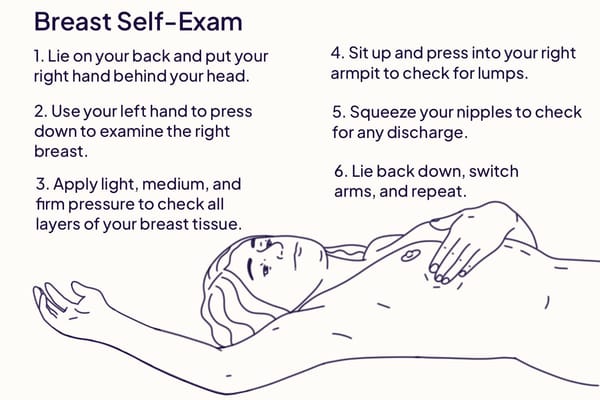 Breast Self-Exam

1. Lie on your back and put your right hand behind your head.

2. Use your left hand to press down to examine the right breast.

3. Apply light, medium, and firm pressure to check all layers of your breast tissue.

4. Sit up and press into your right armpit to check for lumps.

5. Squeeze your nipples to check for any discharge.

6. Lie back down, switch arms, and repeat.